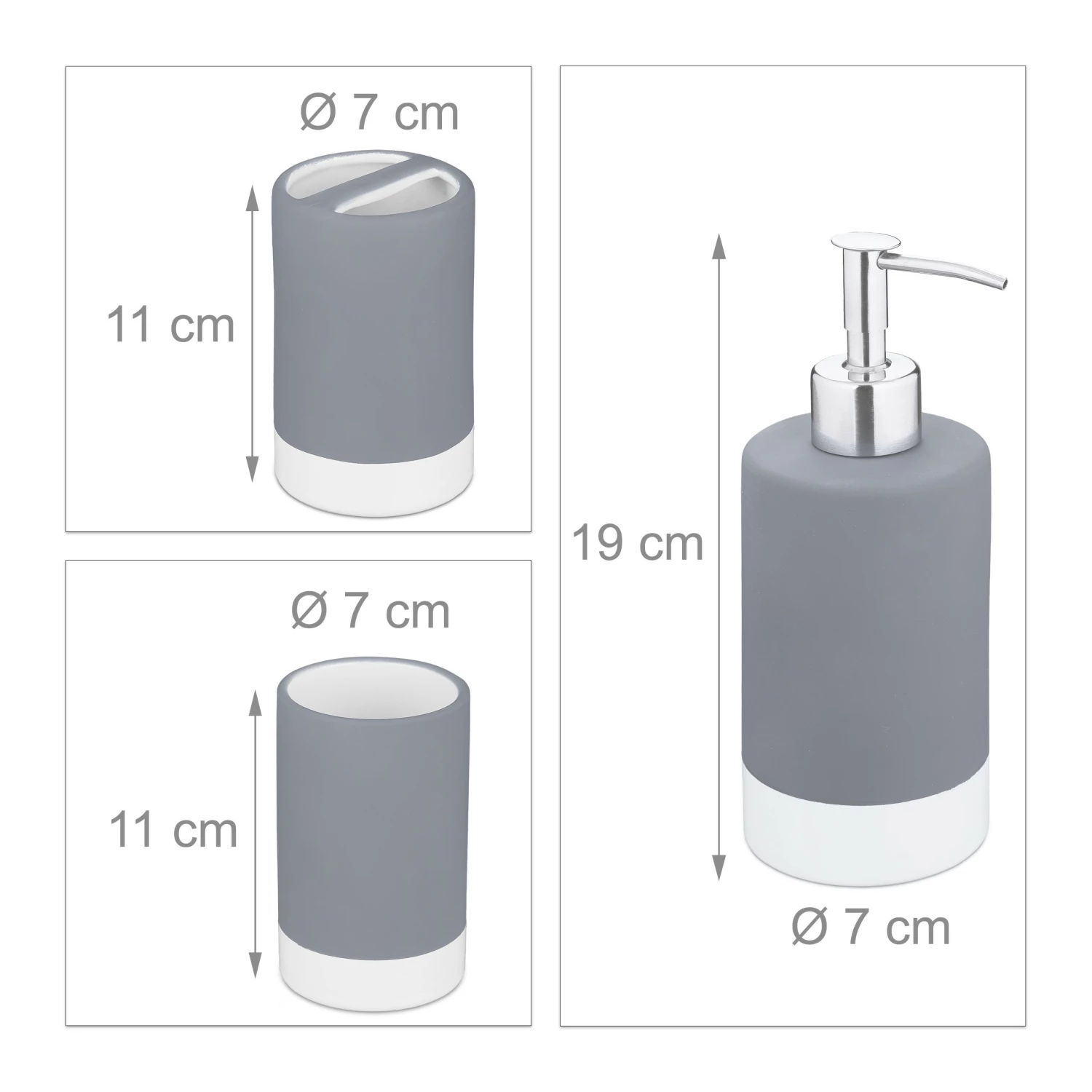 Ø 7 cm

11 cm

Ø 7 cm

11 cm

19 cm

Ø 7 cm