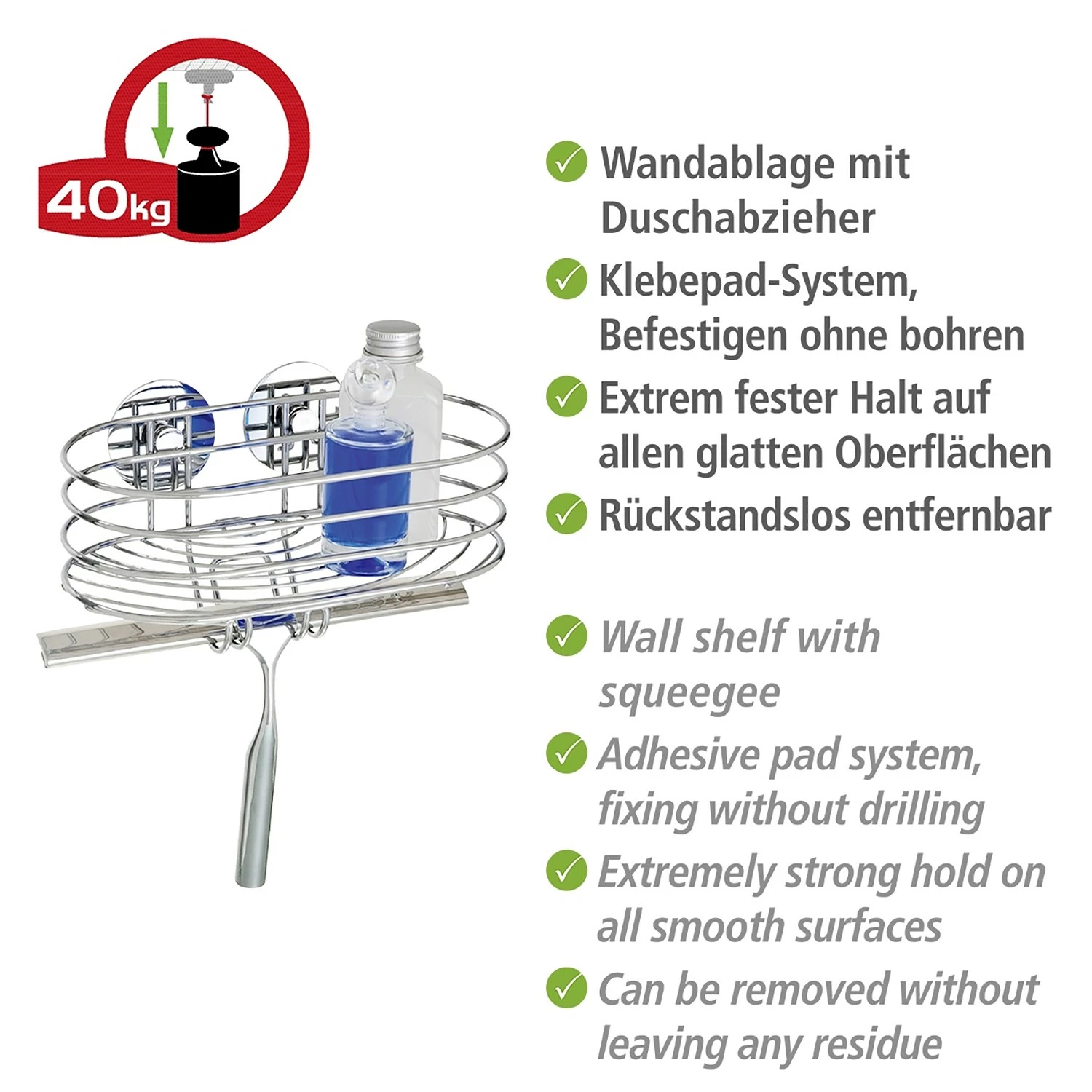 40kg

Wandablage mit Duschabzieher

Klebepad-System, Befestigen ohne bohren

Extrem fester Halt auf allen glatten Oberflächen

Rückstandslos entfernbar

Wall shelf with squeegee

Adhesive pad system, fixing without drilling

Extremely strong hold on all smooth surfaces

Can be removed without leaving any residue