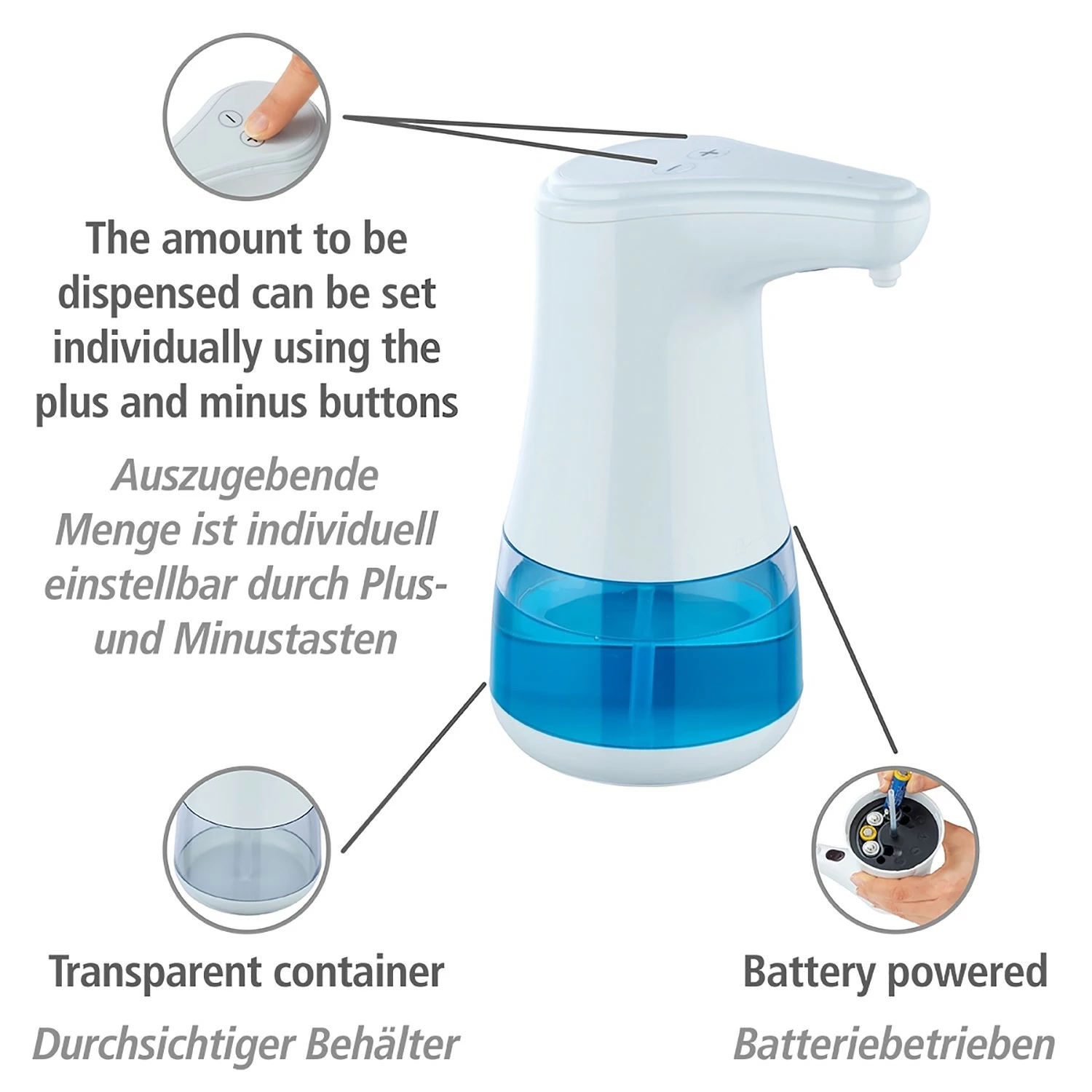 The amount to be dispensed can be set individually using the plus and minus buttons

Auszugebende Menge ist individuell einstellbar durch Plus- und Minustasten

Transparent container

Durchsichtiger Behälter

Battery powered

Batteriebetrieben