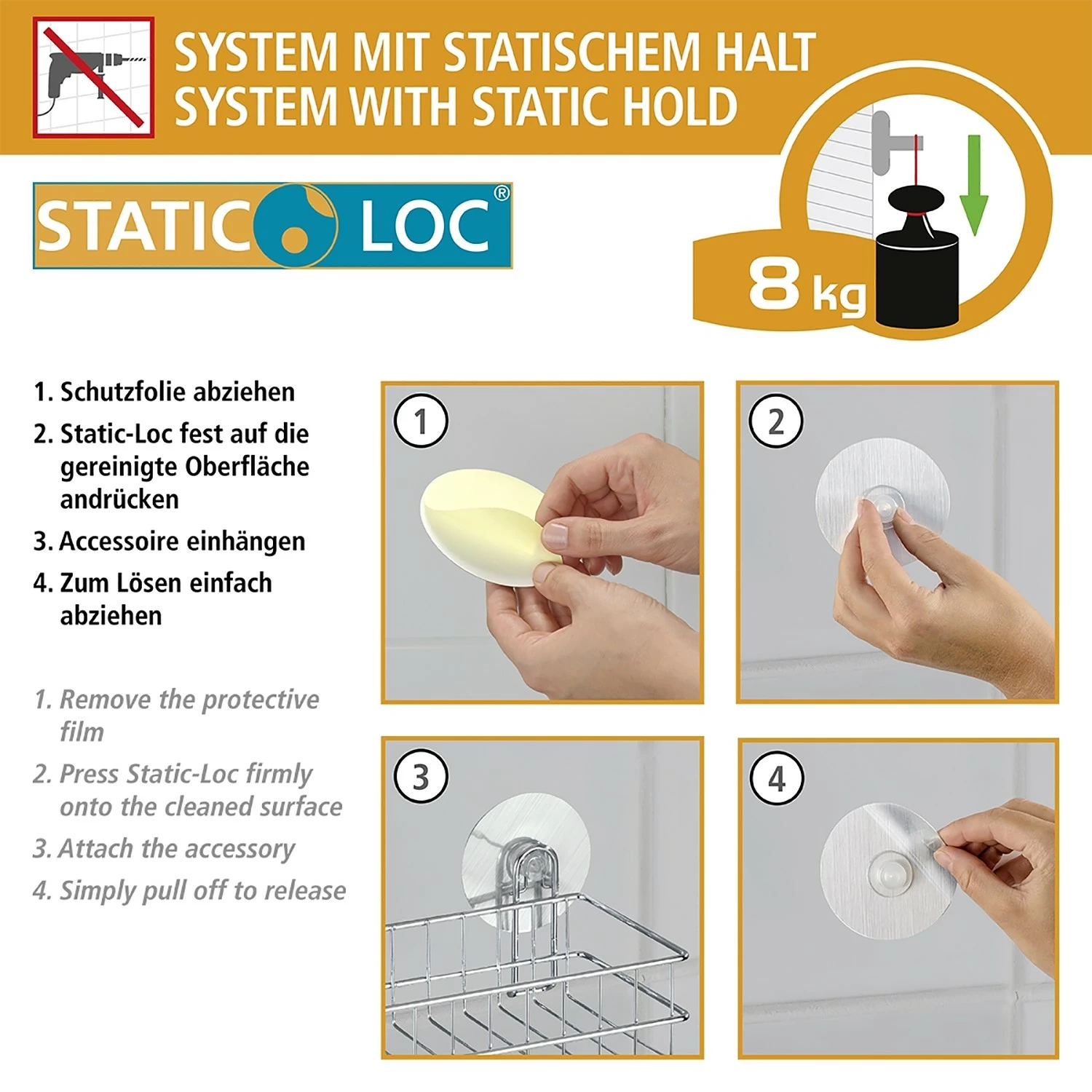 SYSTEM MIT STATISCHEM HALT
SYSTEM WITH STATIC HOLD

STATIC LOC®

8 kg

1. Schutzfolie abziehen
2. Static-Loc fest auf die gereinigte Oberfläche andrücken
3. Accessoire einhängen
4. Zum Lösen einfach abziehen

1. Remove the protective film
2. Press Static-Loc firmly onto the cleaned surface
3. Attach the accessory
4. Simply pull off to release

1

2

3

4