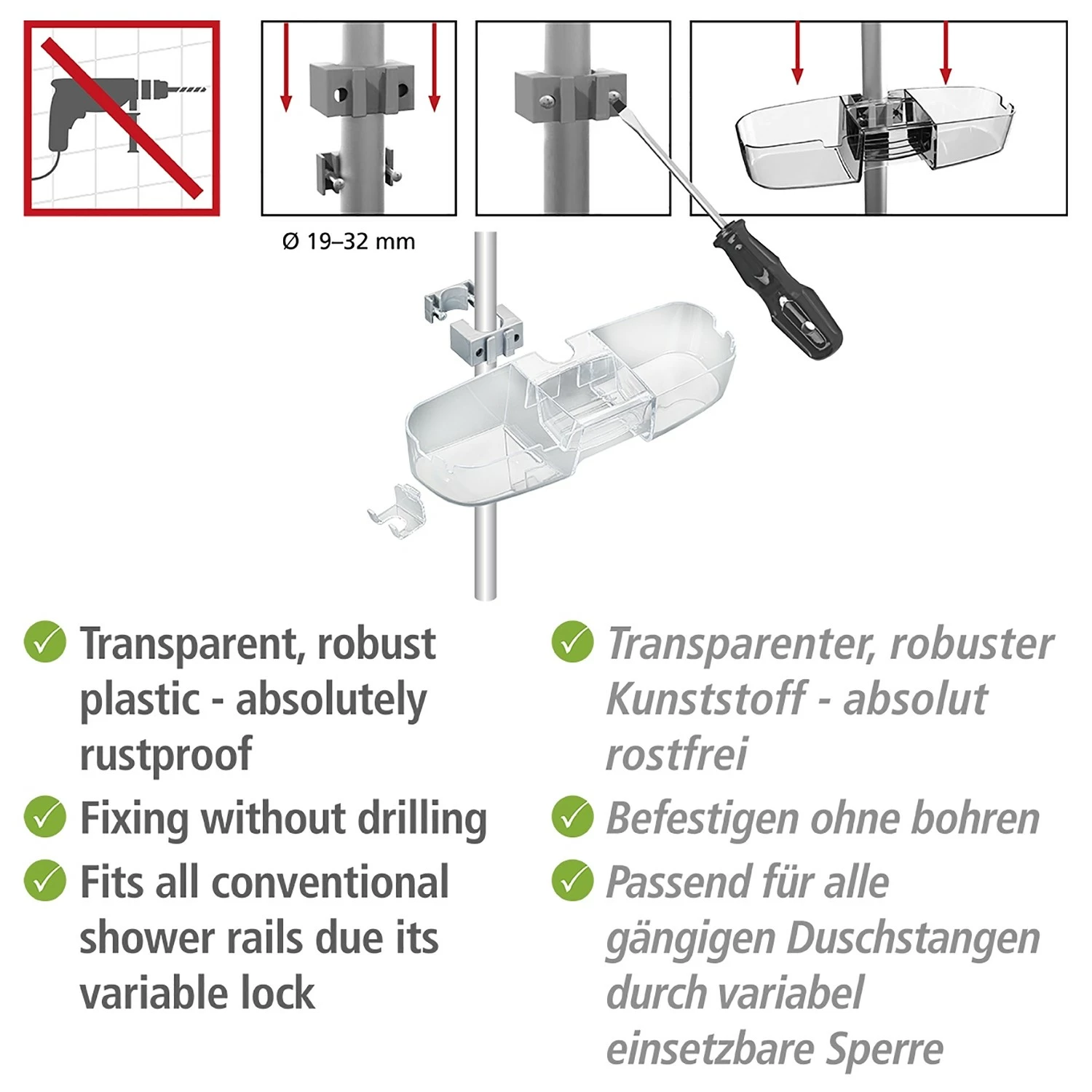 Ø 19–32 mm

Transparent, robust plastic - absolutely rustproof

Fixing without drilling

Fits all conventional shower rails due its variable lock

Transparenter, robuster Kunststoff - absolut rostfrei

Befestigen ohne bohren

Passend für alle gängigen Duschstangen durch variabel einsetzbare Sperre