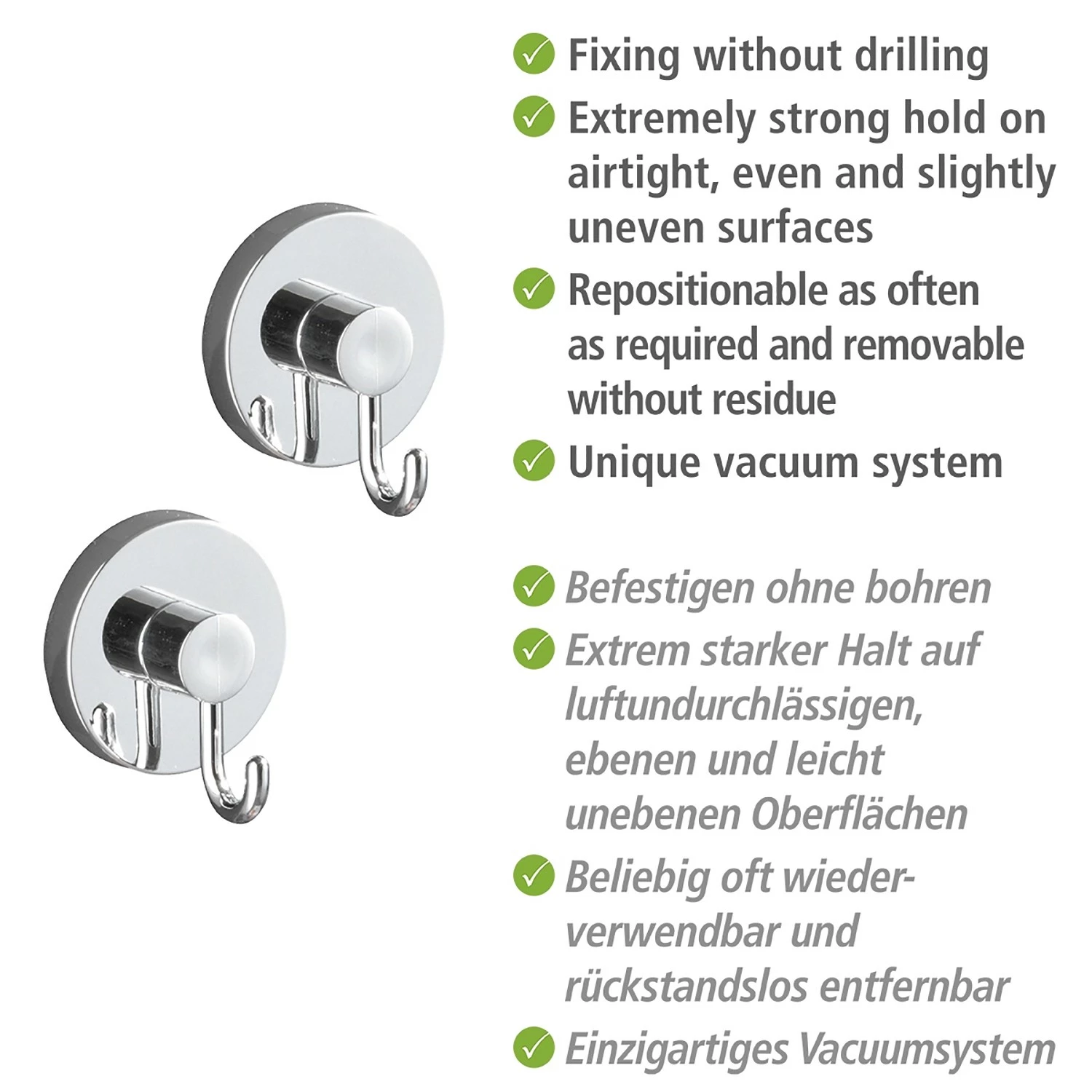 Fixing without drilling

Extremely strong hold on airtight, even and slightly uneven surfaces

Repositionable as often as required and removable without residue

Unique vacuum system

Befestigen ohne bohren

Extrem starker Halt auf luftundurchlässigen, ebenen und leicht unebenen Oberflächen

Beliebig oft wiederverwendbar und rückstandslos entfernbar

Einzigartiges Vacuumsystem