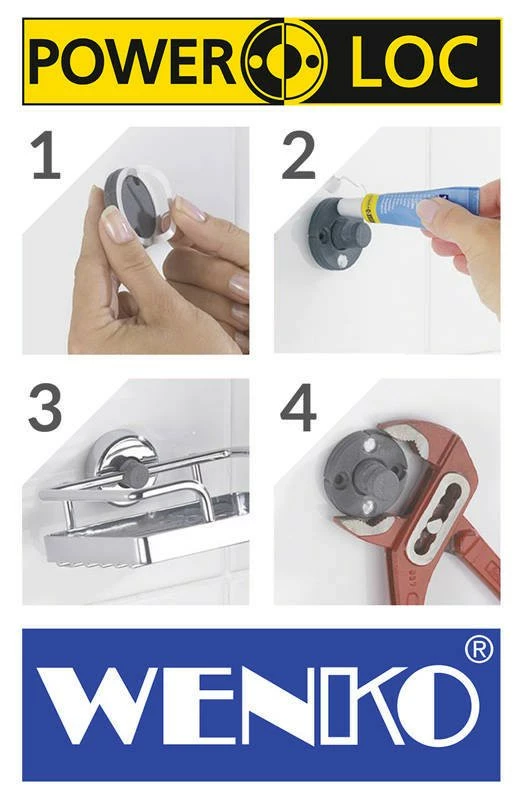 POWER LOC

1

2

3

4

WENKO®